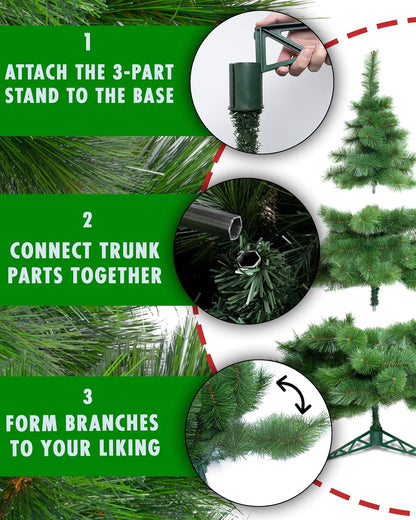 1
ATTACH THE 3-PART STAND TO THE BASE

2
CONNECT TRUNK PARTS TOGETHER

3
FORM BRANCHES TO YOUR LIKING